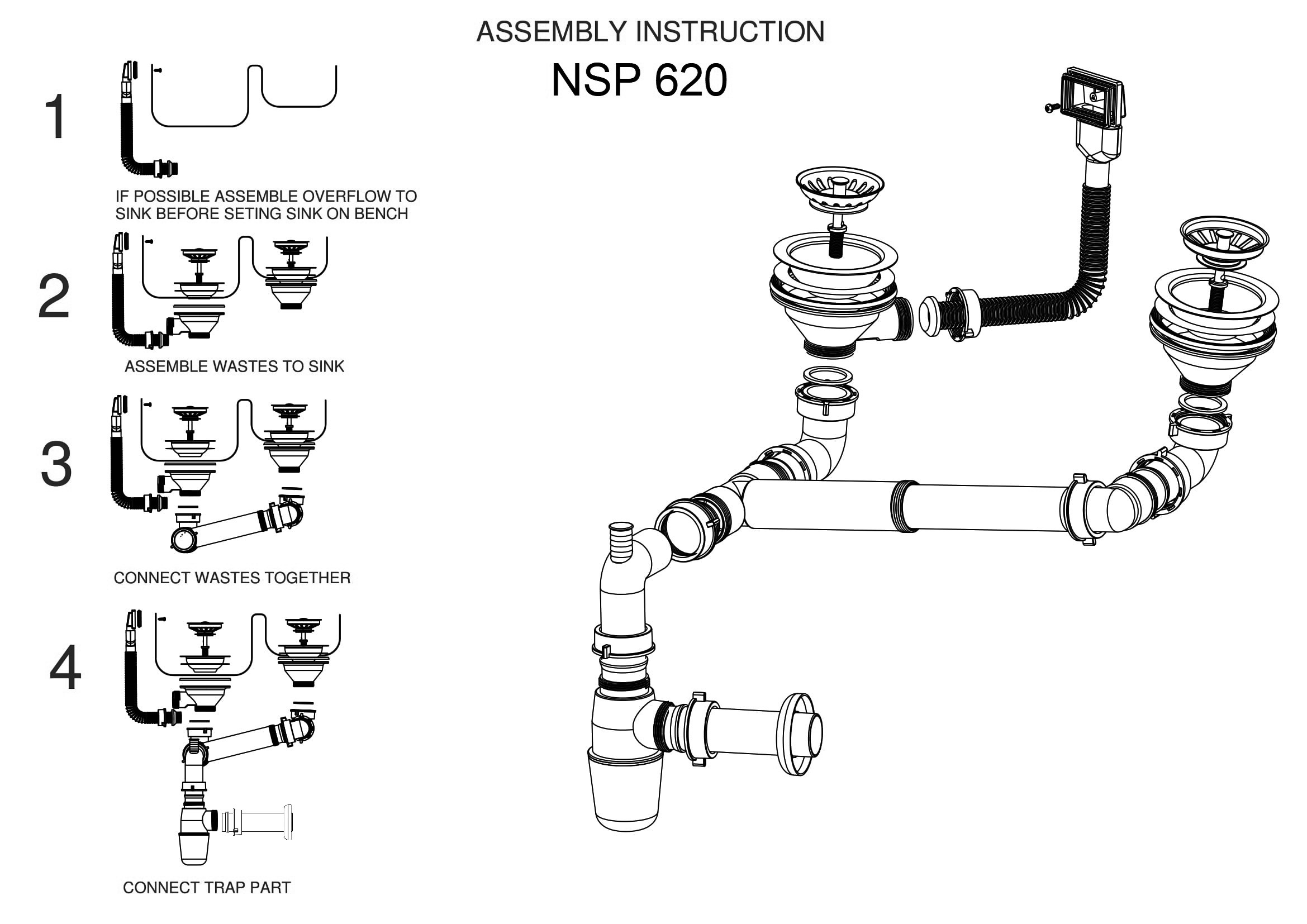 ASSEMBLY INSTRUCTION

NSP 620

1

IF POSSIBLE ASSEMBLE OVERFLOW TO SINK BEFORE SETING SINK ON BENCH

2

ASSEMBLE WASTES TO SINK

3

CONNECT WASTES TOGETHER

4

CONNECT TRAP PART